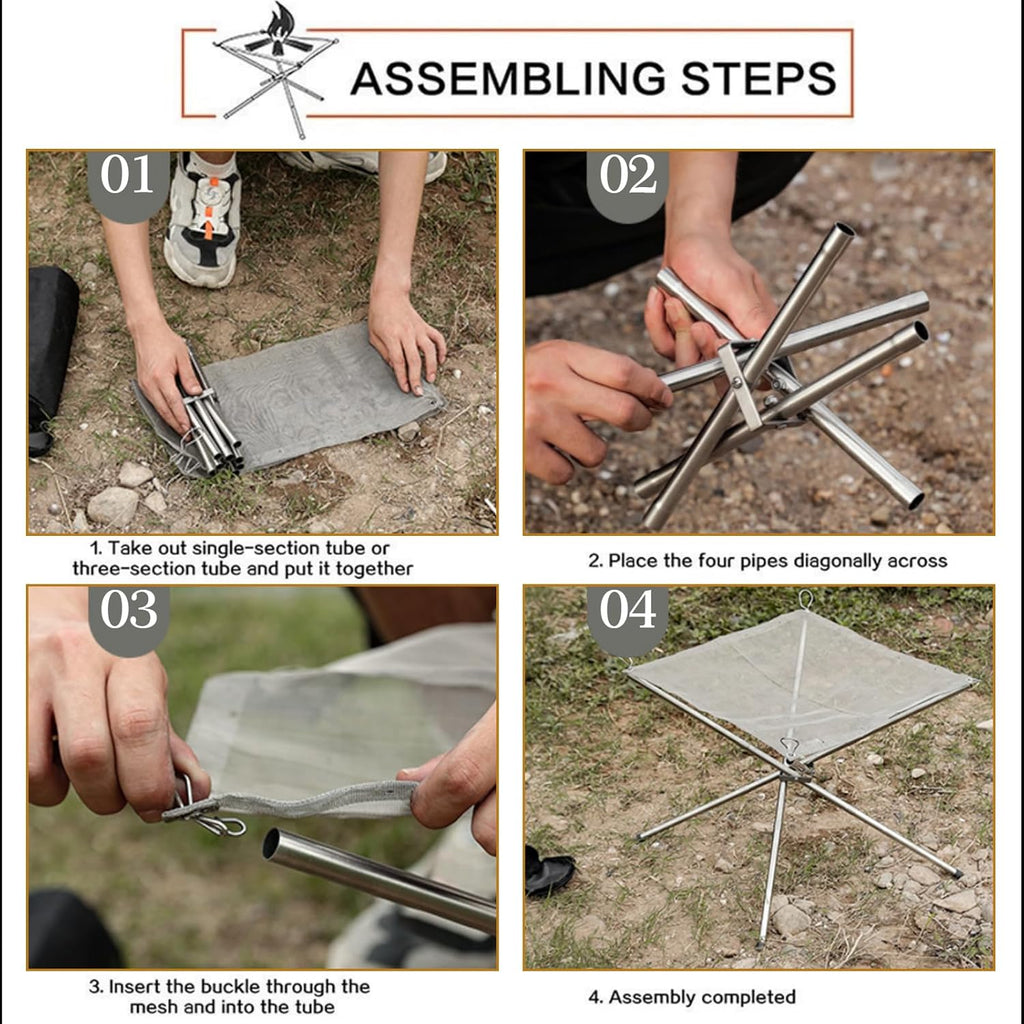 ASSEMBLING STEPS

01

1. Take out single-section tube or three-section tube and put it together

02

2. Place the four pipes diagonally across

03

3. Insert the buckle through the mesh and into the tube

04

4. Assembly completed